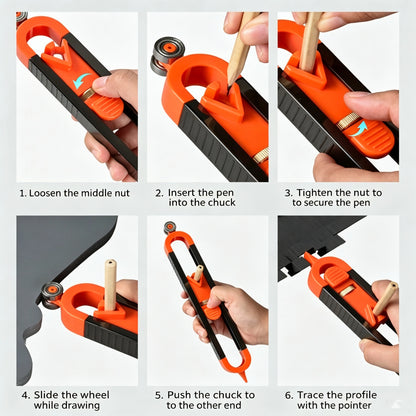 1. Loosen the middle nut

2. Insert the pen into the chuck

3. Tighten the nut to to secure the pen

4. Slide the wheel while drawing

5. Push the chuck to to the other end

6. Trace the profile with the pointer