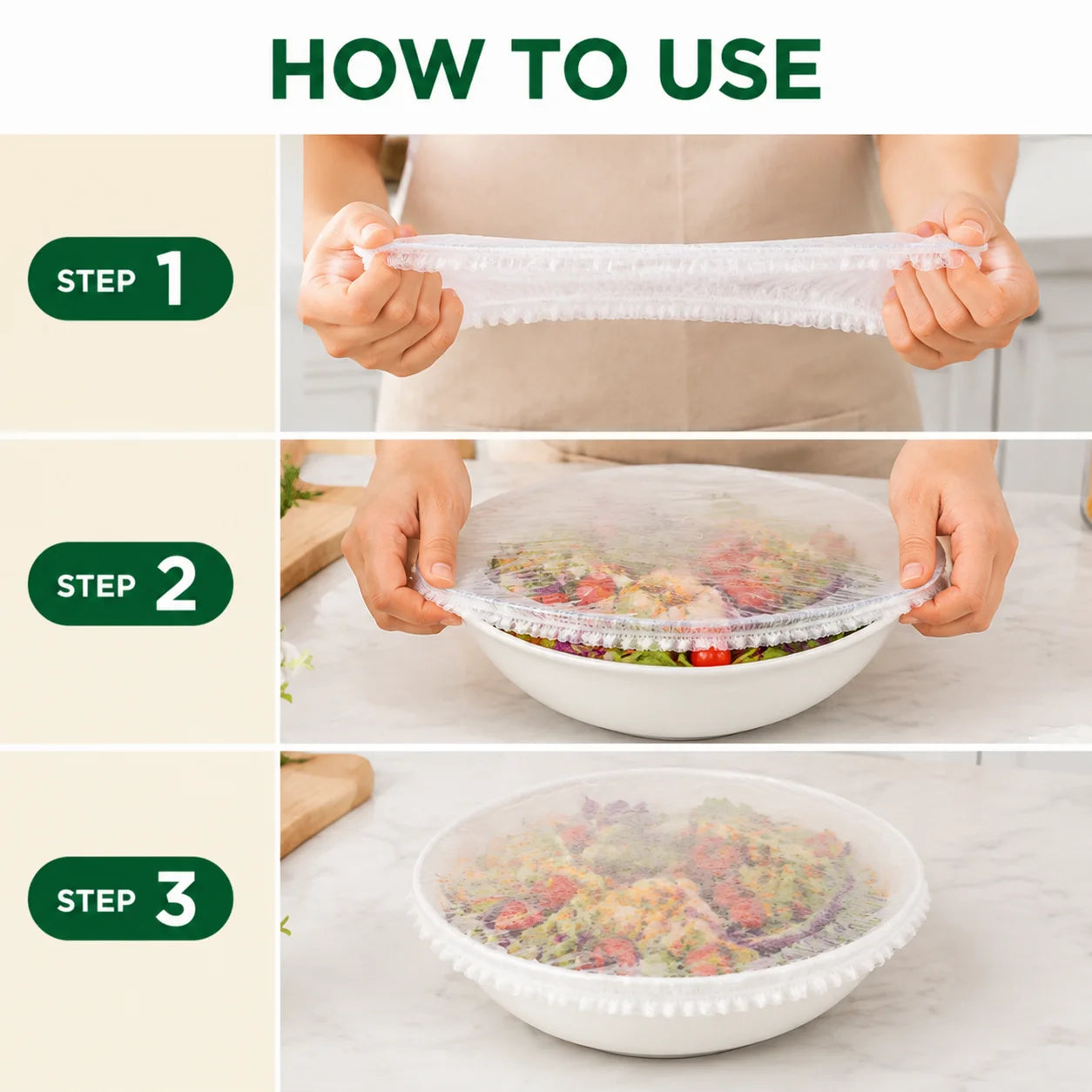 HOW TO USE

STEP 1

STEP 2

STEP 3