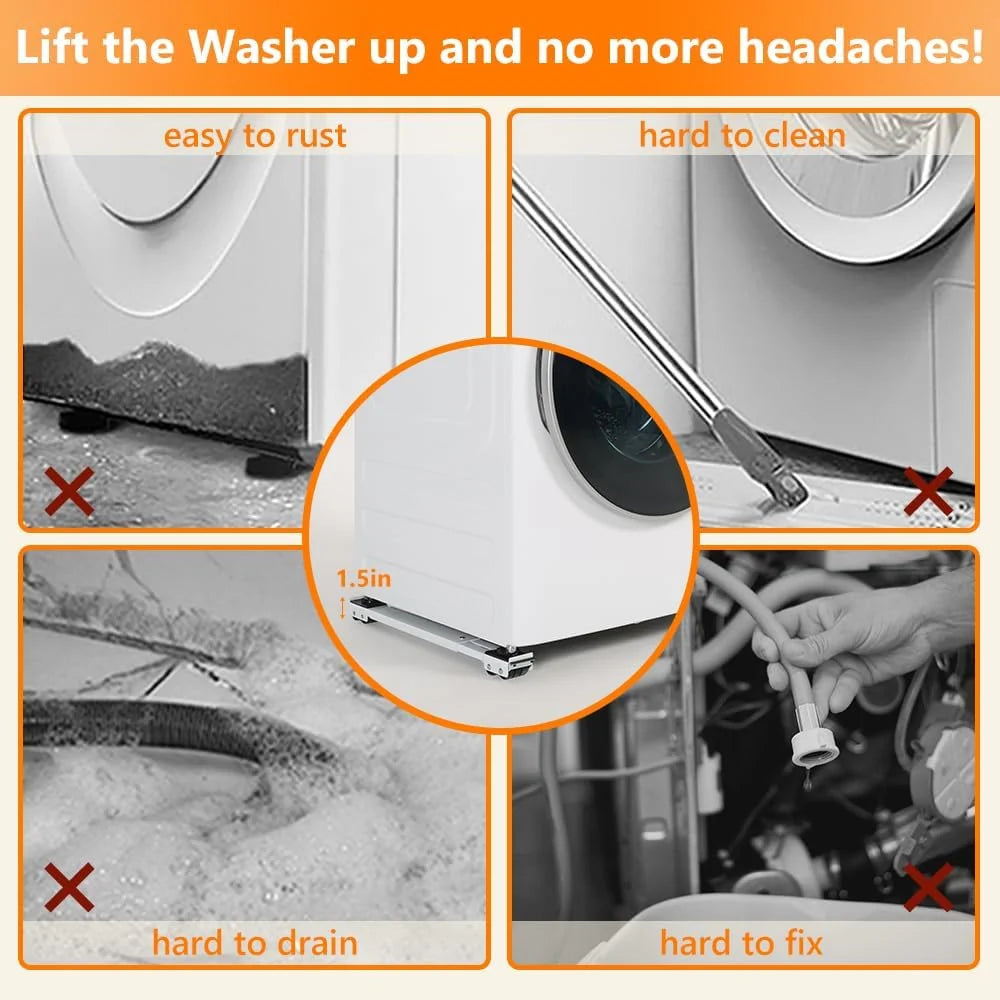 Lift the Washer up and no more headaches!

easy to rust

hard to clean

1.5in

hard to drain

hard to fix