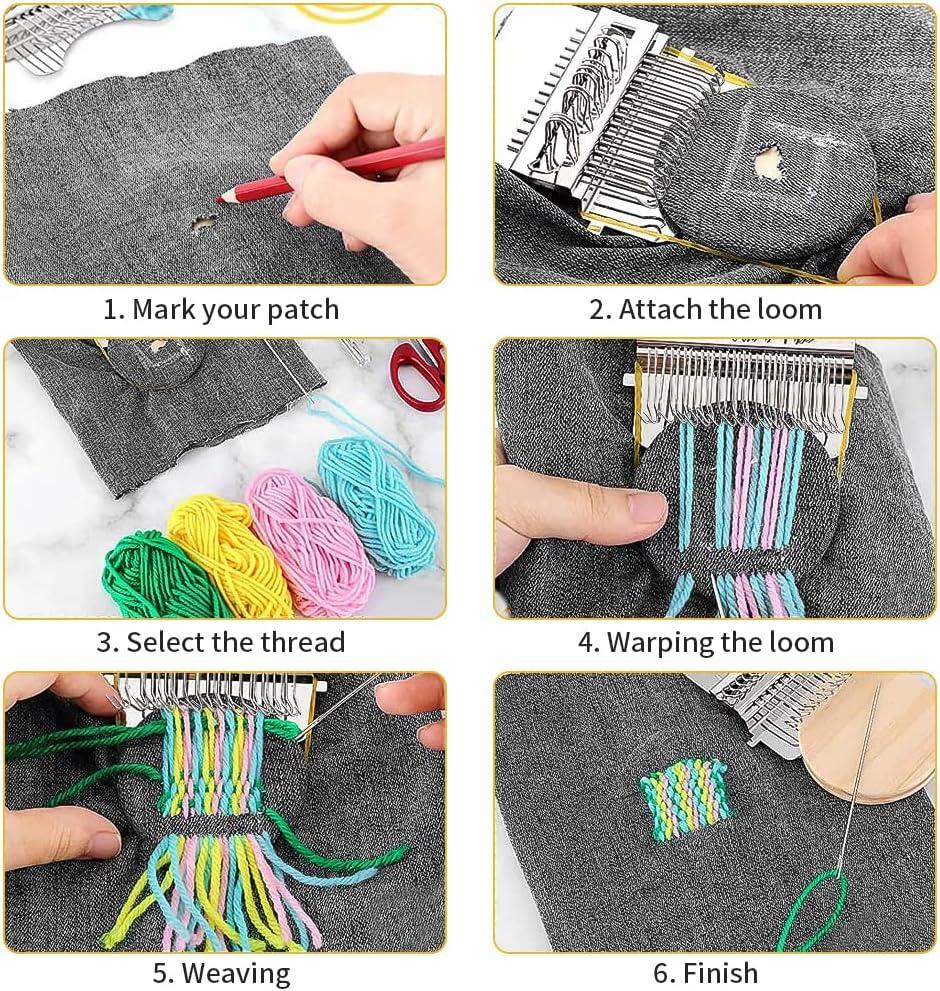 1. Mark your patch

2. Attach the loom

3. Select the thread

4. Warping the loom

5. Weaving

6. Finish