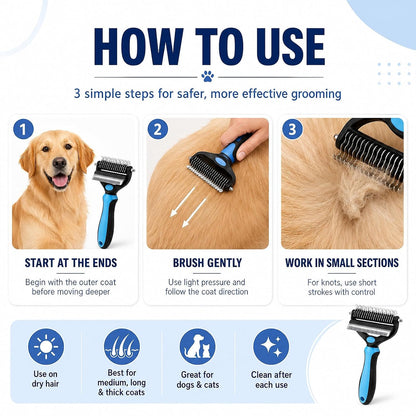 HOW TO USE

3 simple steps for safer, more effective grooming

1
START AT THE ENDS
Begin with the outer coat before moving deeper

2
BRUSH GENTLY
Use light pressure and follow the coat direction

3
WORK IN SMALL SECTIONS
For knots, use short strokes with control

Use on dry hair

Best for medium, long & thick coats

Great for dogs & cats

Clean after each use