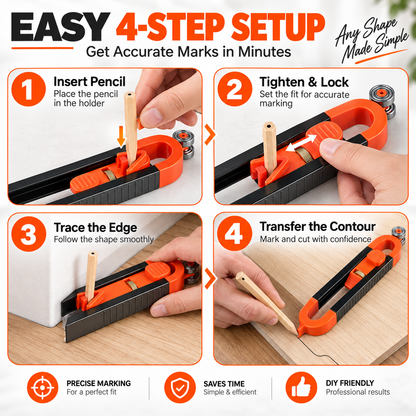 EASY 4-STEP SETUP
Get Accurate Marks in Minutes

Any Shape Made Simple

1 Insert Pencil
Place the pencil in the holder

2 Tighten & Lock
Set the fit for accurate marking

3 Trace the Edge
Follow the shape smoothly

4 Transfer the Contour
Mark and cut with confidence

PRECISE MARKING
For a perfect fit

SAVES TIME
Simple & efficient

DIY FRIENDLY
Professional results