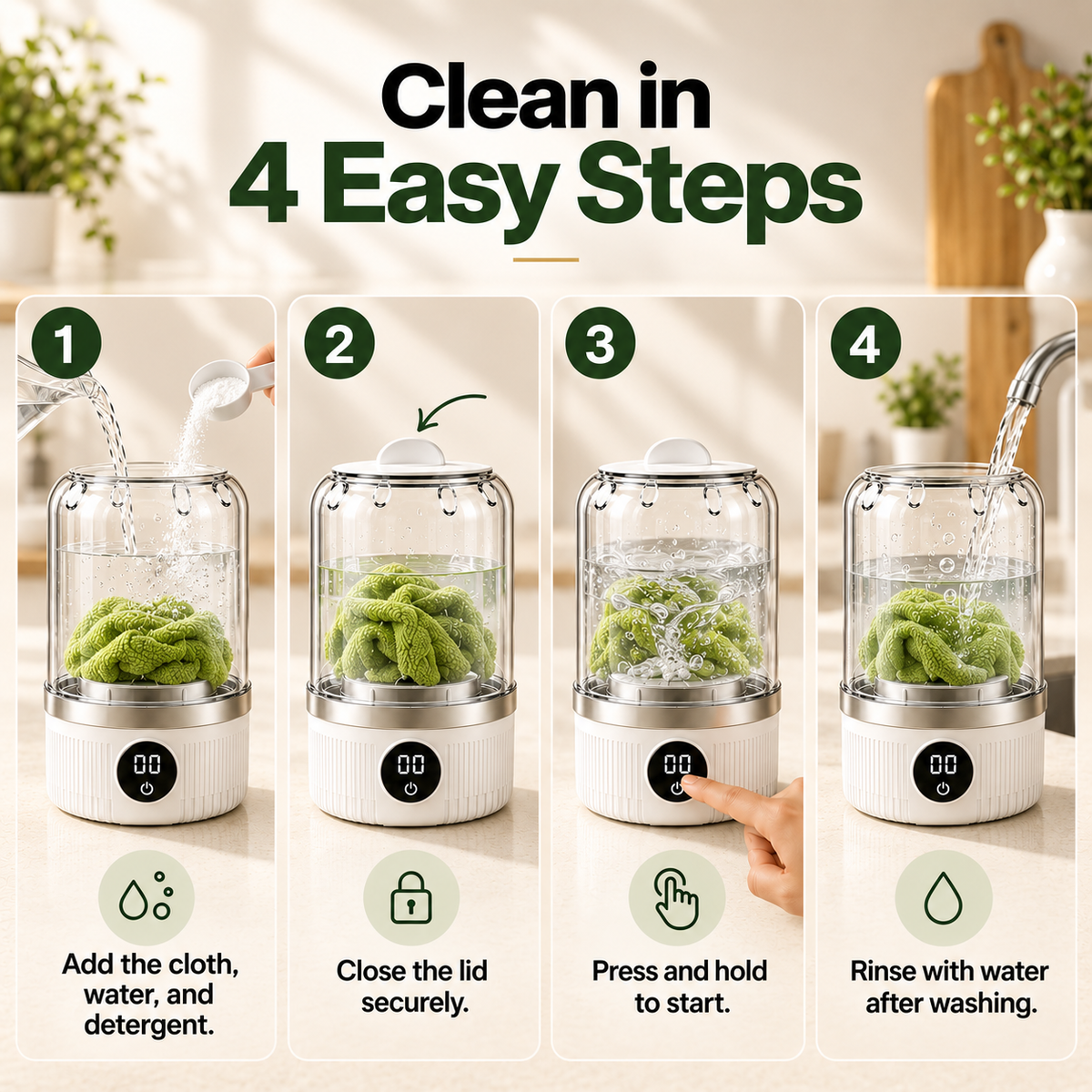 Clean in
4 Easy Steps

1
00
Add the cloth, water, and detergent.

2
00
Close the lid securely.

3
00
Press and hold to start.

4
00
Rinse with water after washing.