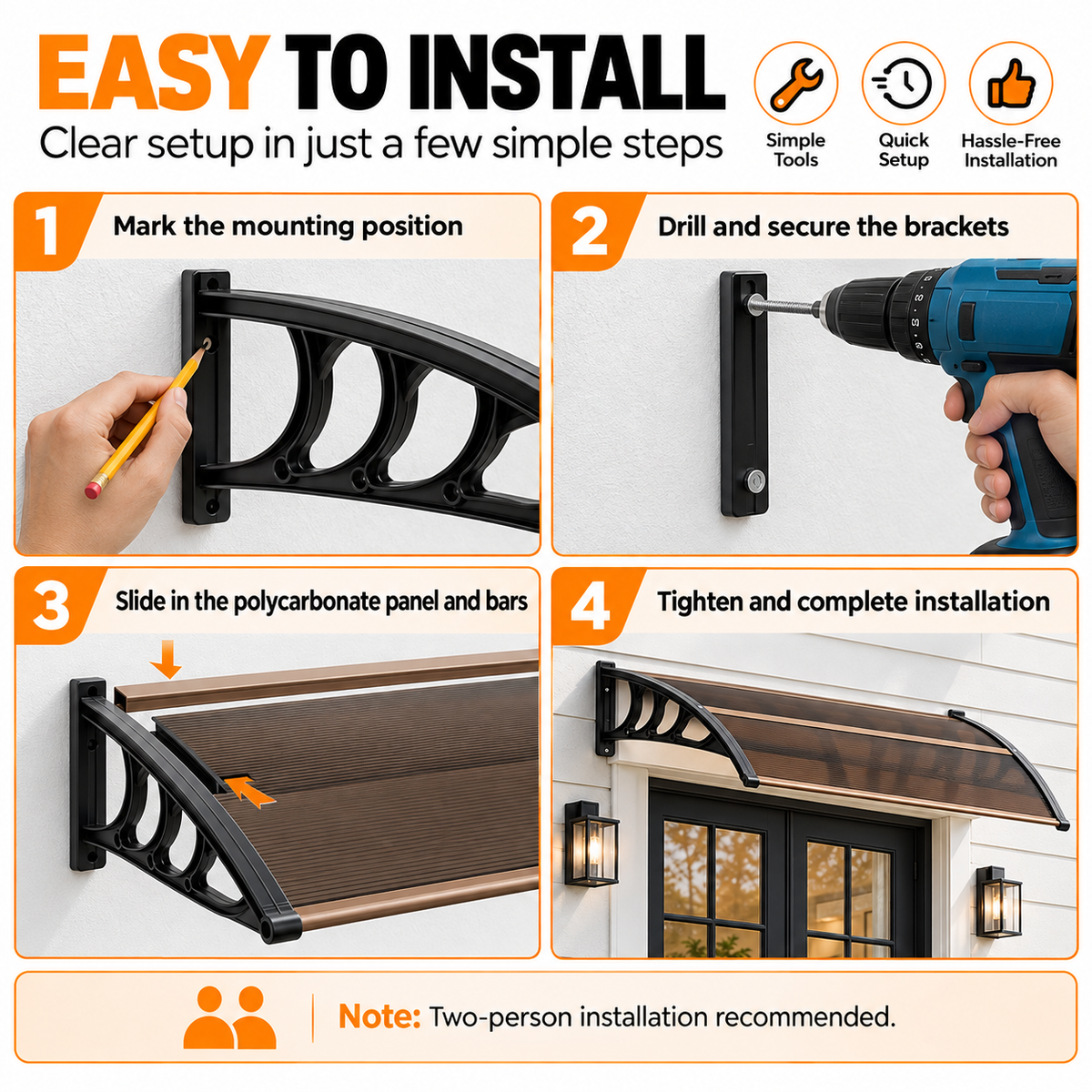 EASY TO INSTALL
Clear setup in just a few simple steps

Simple Tools

Quick Setup

Hassle-Free Installation

1 Mark the mounting position

2 Drill and secure the brackets

3 Slide in the polycarbonate panel and bars

4 Tighten and complete installation

Note: Two-person installation recommended.