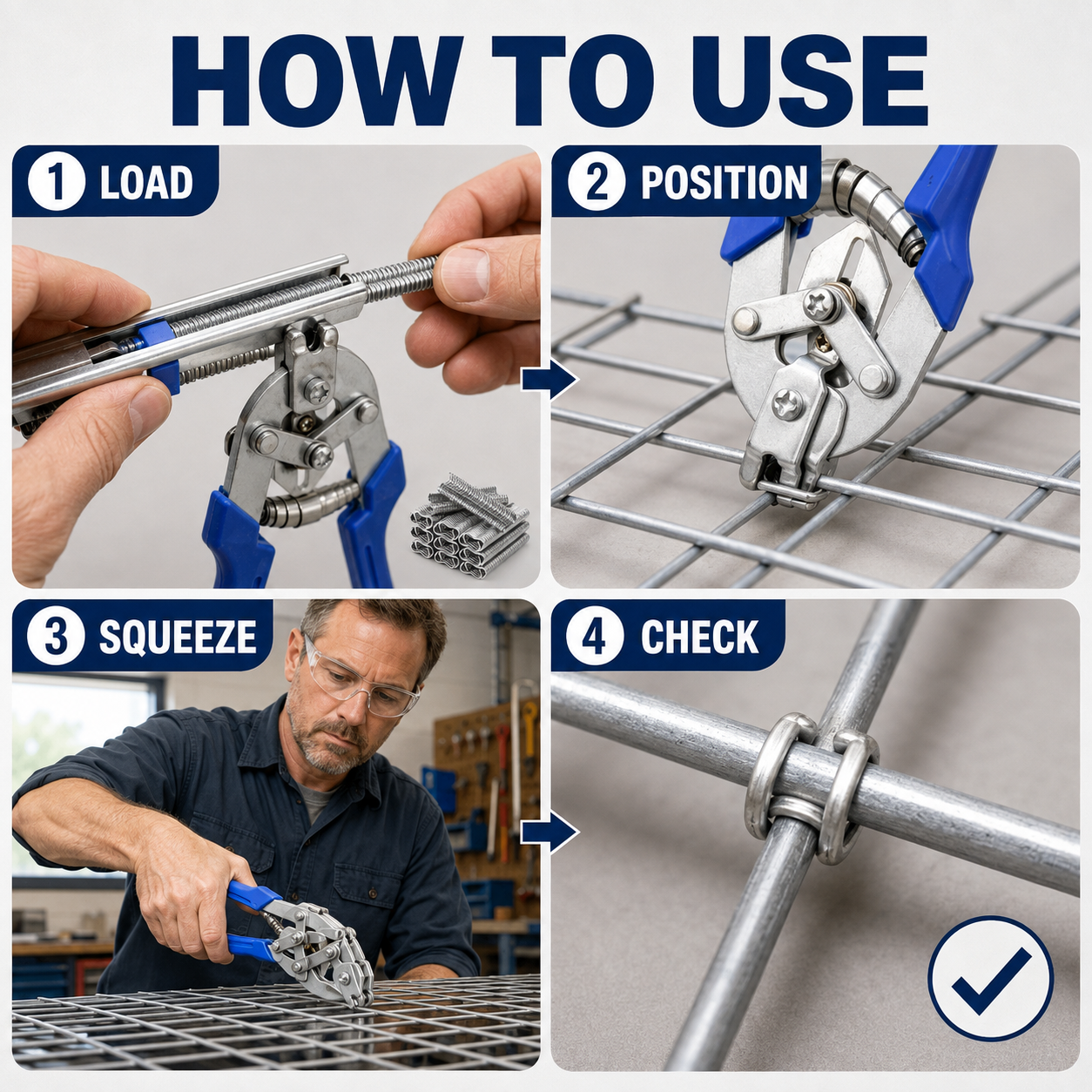 HOW TO USE

1 LOAD

2 POSITION

3 SQUEEZE

4 CHECK