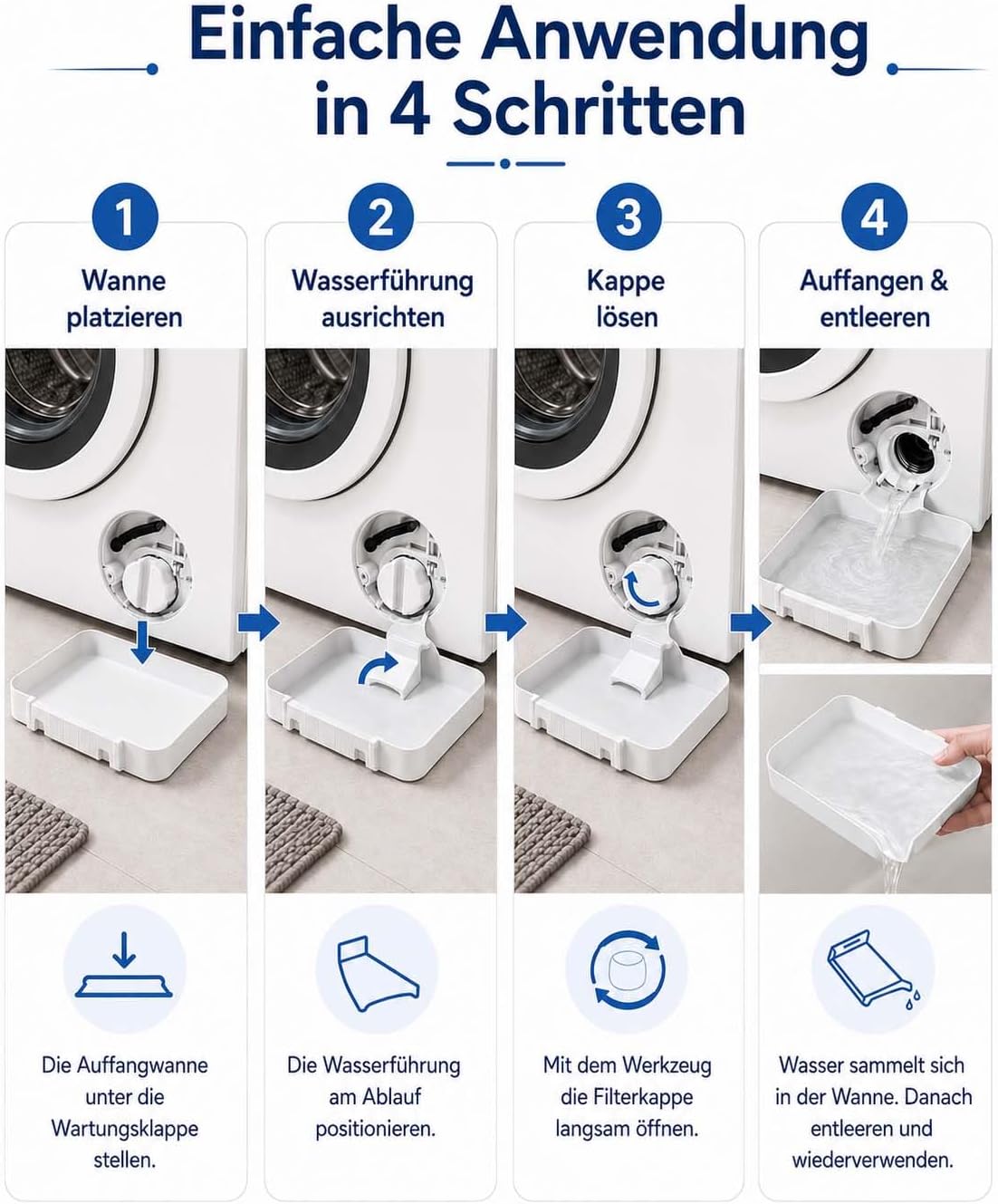 Einfache Anwendung in 4 Schritten

1

Wanne platzieren

Die Auffangwanne unter die Wartungsklappe stellen.

2

Wasserführung ausrichten

Die Wasserführung am Ablauf positionieren.

3

Kappe lösen

Mit dem Werkzeug die Filterkappe langsam öffnen.

4

Auffangen & entleeren

Wasser sammelt sich in der Wanne. Danach entleeren und wiederverwenden.