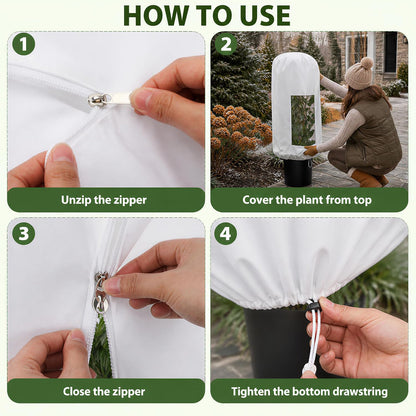 HOW TO USE

1

Unzip the zipper

2

Cover the plant from top

3

Close the zipper

4

Tighten the bottom drawstring