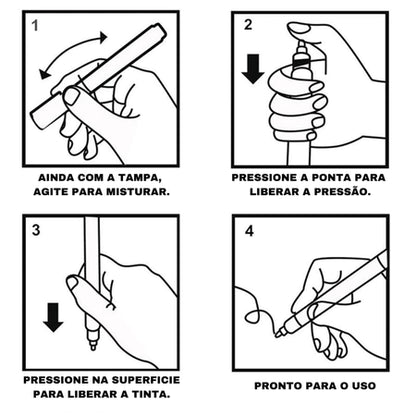 1

AINDA COM A TAMPA, AGITE PARA MISTURAR.

2

PRESSIONE A PONTA PARA LIBERAR A PRESSÃO.

3

PRESSIONE NA SUPERFICIE PARA LIBERAR A TINTA.

4

PRONTO PARA O USO